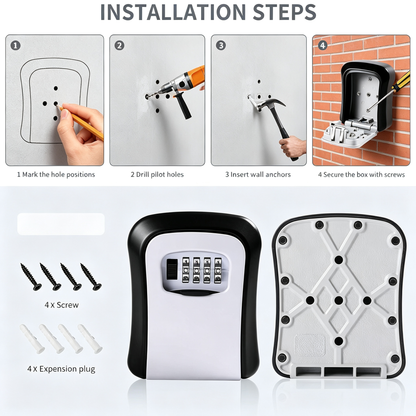 INSTALLATION STEPS

1

2

3

4

1 Mark the hole positions

2 Drill pilot holes

3 Insert wall anchors

4 Secure the box with screws

4 x Screw

4 x Expension plug