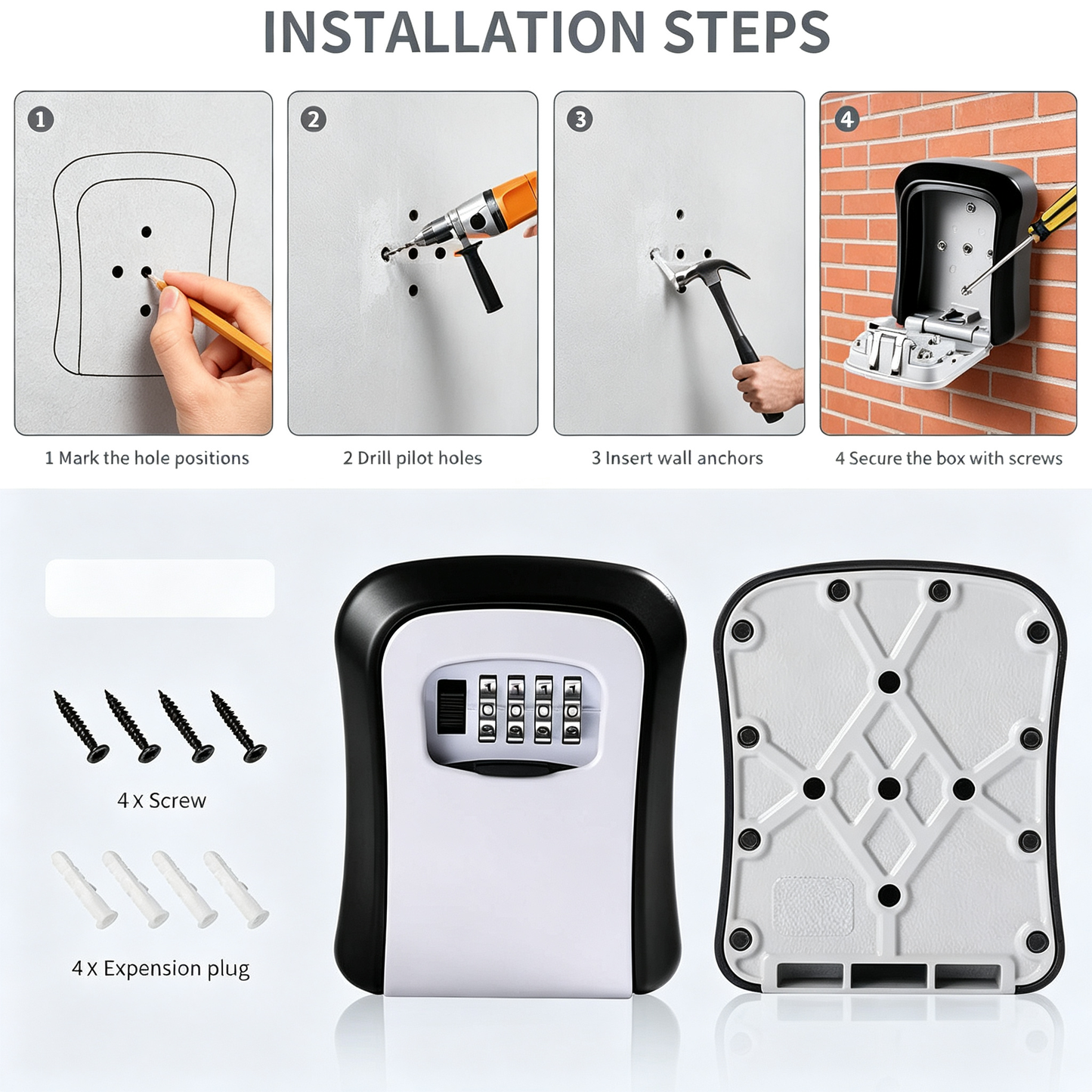 INSTALLATION STEPS

1

2

3

4

1 Mark the hole positions

2 Drill pilot holes

3 Insert wall anchors

4 Secure the box with screws

4 x Screw

4 x Expension plug